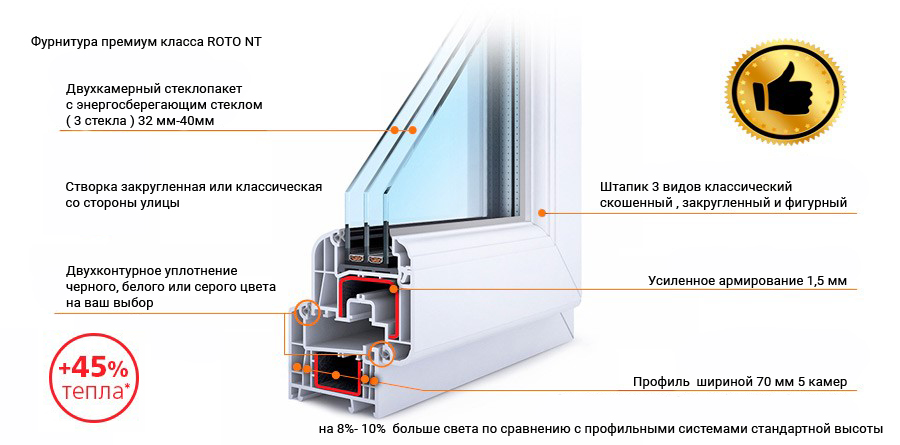 Фурнитура премиум класса ROTO NT

Двухкамерный стеклопакет с энергосберегающим стеклом ( 3 стекла ) 32 мм-40мм

Створка закругленная или классическая со стороны улицы

Двухконтурное уплотнение черного, белого или серого цвета на ваш выбор

+45% тепла*

Штапик 3 видов классический скошенный , закругленный и фигурный

Усиленное армирование 1,5 мм

Профиль шириной 70 мм 5 камер

на 8%- 10% больше света по сравнению с профильными системами стандартной высоты