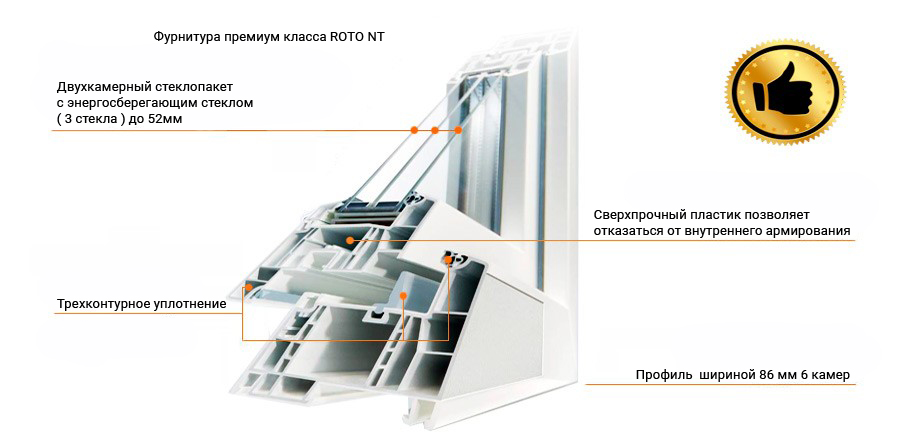 Фурнитура премиум класса ROTO NT

Двухкамерный стеклопакет с энергосберегающим стеклом ( 3 стекла ) до 52мм

Сверхпрочный пластик позволяет отказаться от внутреннего армирования

Трехконтурное уплотнение

Профиль шириной 86 мм 6 камер