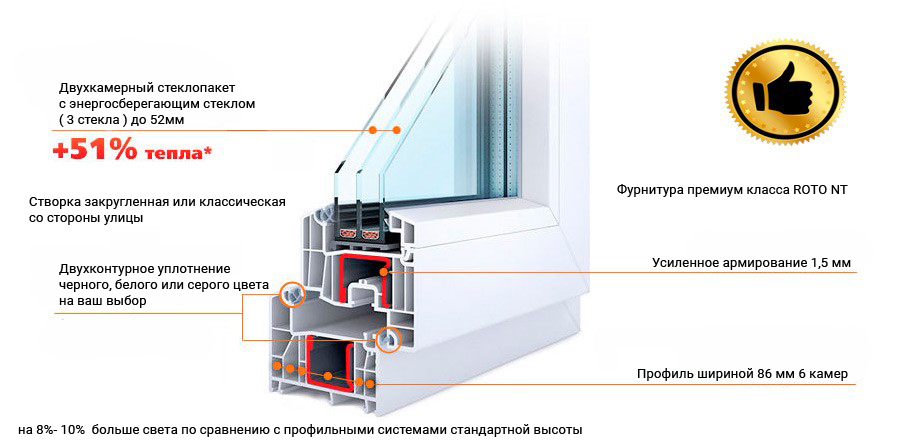 Двухкамерный стеклопакет с энергосберегающим стеклом ( 3 стекла ) до 52мм

+51% тепла*

Створка закругленная или классическая со стороны улицы

Двухконтурное уплотнение черного, белого или серого цвета на ваш выбор

Фурнитура премиум класса ROTO NT

Усиленное армирование 1,5 мм

Профиль шириной 86 мм 6 камер

на 8%- 10% больше света по сравнению с профильными системами стандартной высоты